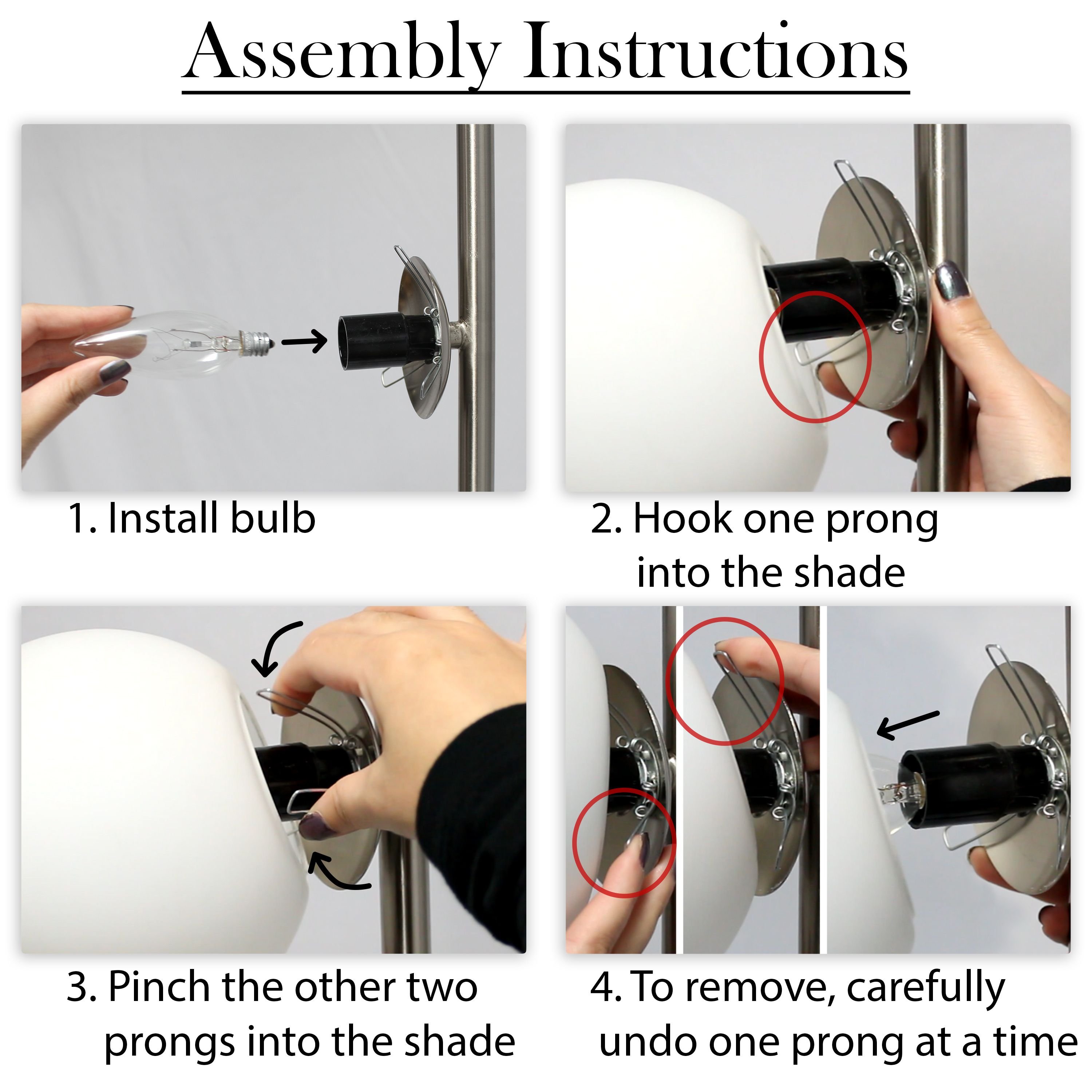 Assembly Instructions

1. Install bulb

2. Hook one prong into the shade

3. Pinch the other two prongs into the shade

4. To remove, carefully undo one prong at a time